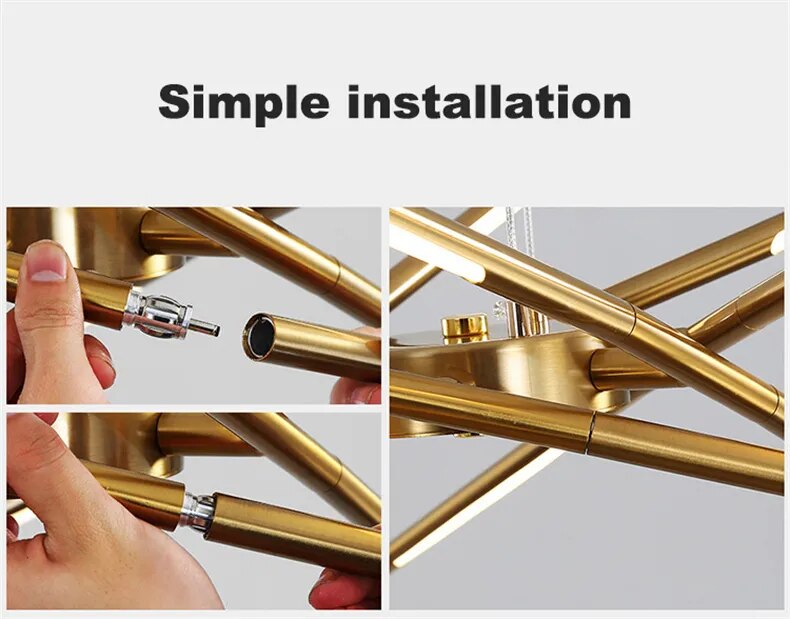 Simple installation