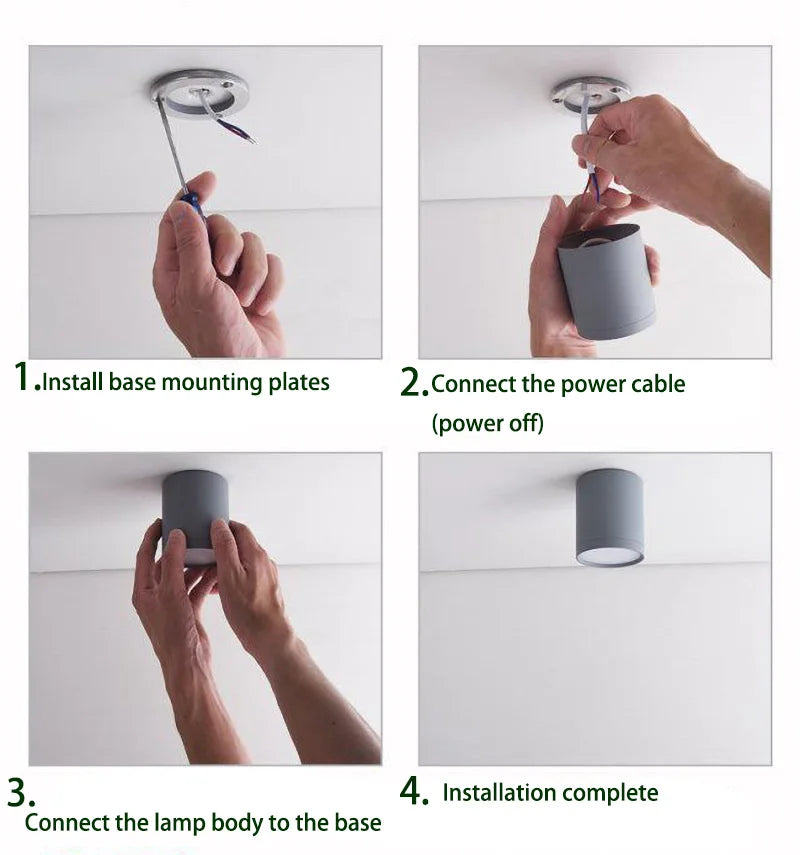 1.Install base mounting plates

2.Connect the power cable
(power off)

3.
Connect the lamp body to the base

4. Installation complete