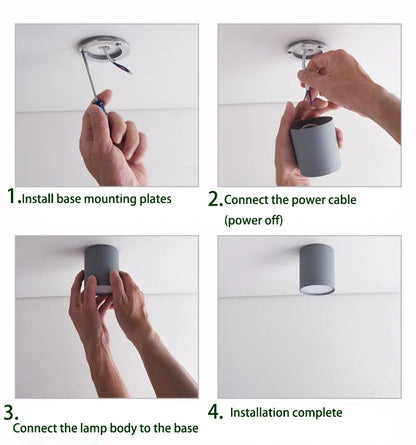 1.Install base mounting plates

2.Connect the power cable (power off)

3. Connect the lamp body to the base

4. Installation complete