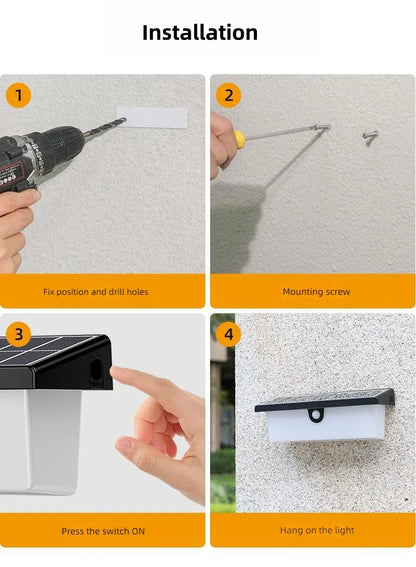 Installation

1

Fix position and drill holes

2

Mounting screw

3

Press the switch ON

4

Hang on the light