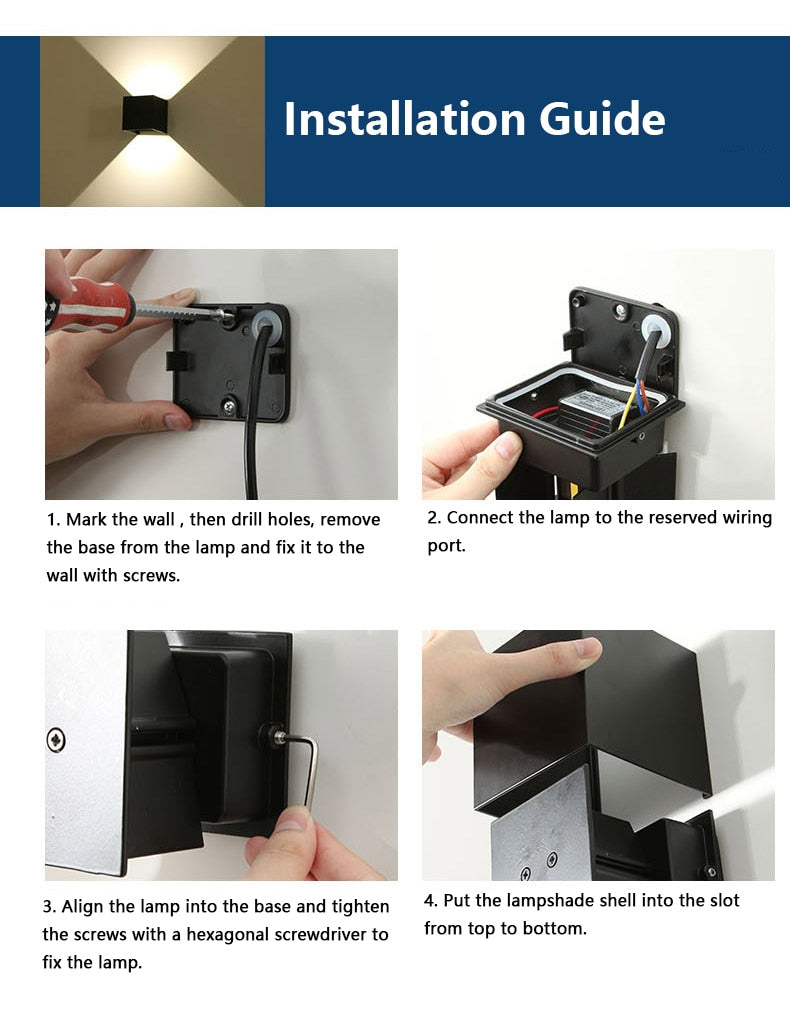 Installation Guide

1. Mark the wall , then drill holes, remove the base from the lamp and fix it to the wall with screws.

2. Connect the lamp to the reserved wiring port.

3. Align the lamp into the base and tighten the screws with a hexagonal screwdriver to fix the lamp.

4. Put the lampshade shell into the slot from top to bottom.