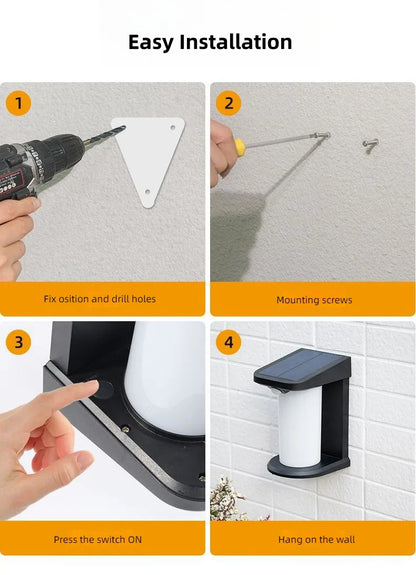 Easy Installation

1

Fix osition and drill holes

2

Mounting screws

3

Press the switch ON

4

Hang on the wall