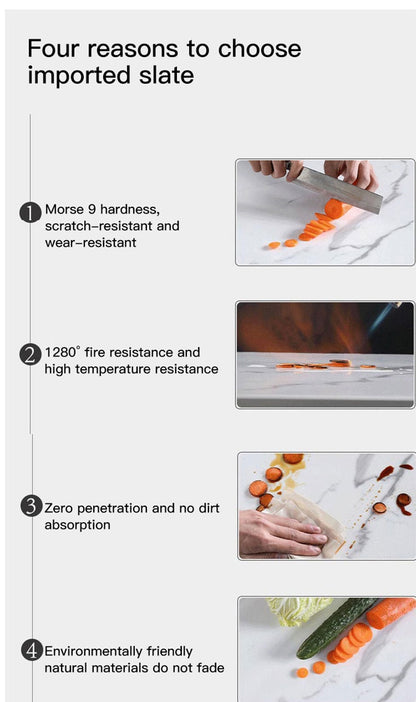 Four reasons to choose imported slate

1 Morse 9 hardness, scratch-resistant and wear-resistant

2 1280° fire resistance and high temperature resistance

3 Zero penetration and no dirt absorption

4 Environmentally friendly natural materials do not fade