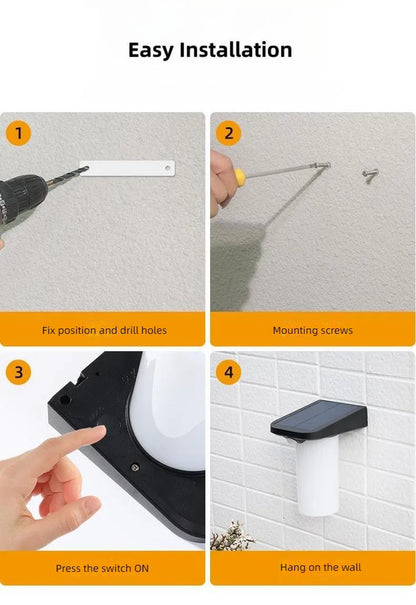 Easy Installation

1

Fix position and drill holes

2

Mounting screws

3

Press the switch ON

4

Hang on the wall